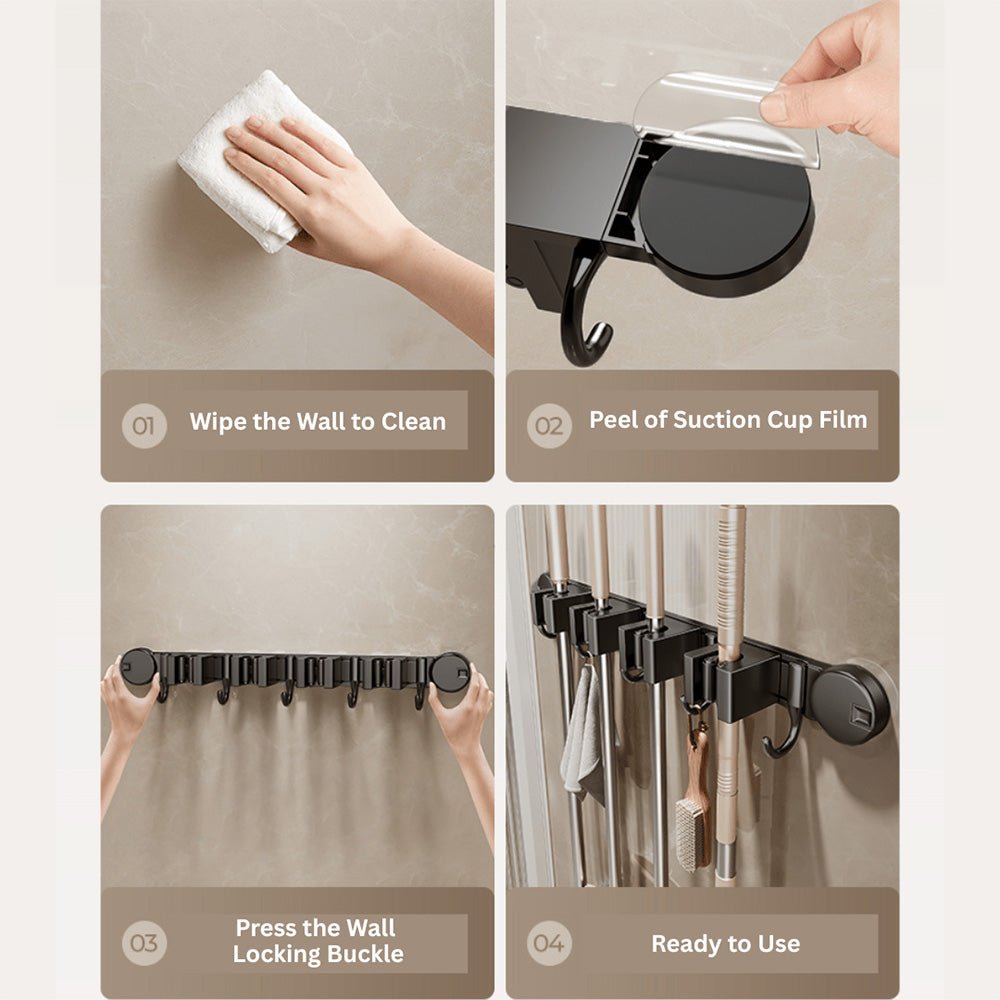 01 Wipe the Wall to Clean

02 Peel of Suction Cup Film

03 Press the Wall Locking Buckle

04 Ready to Use