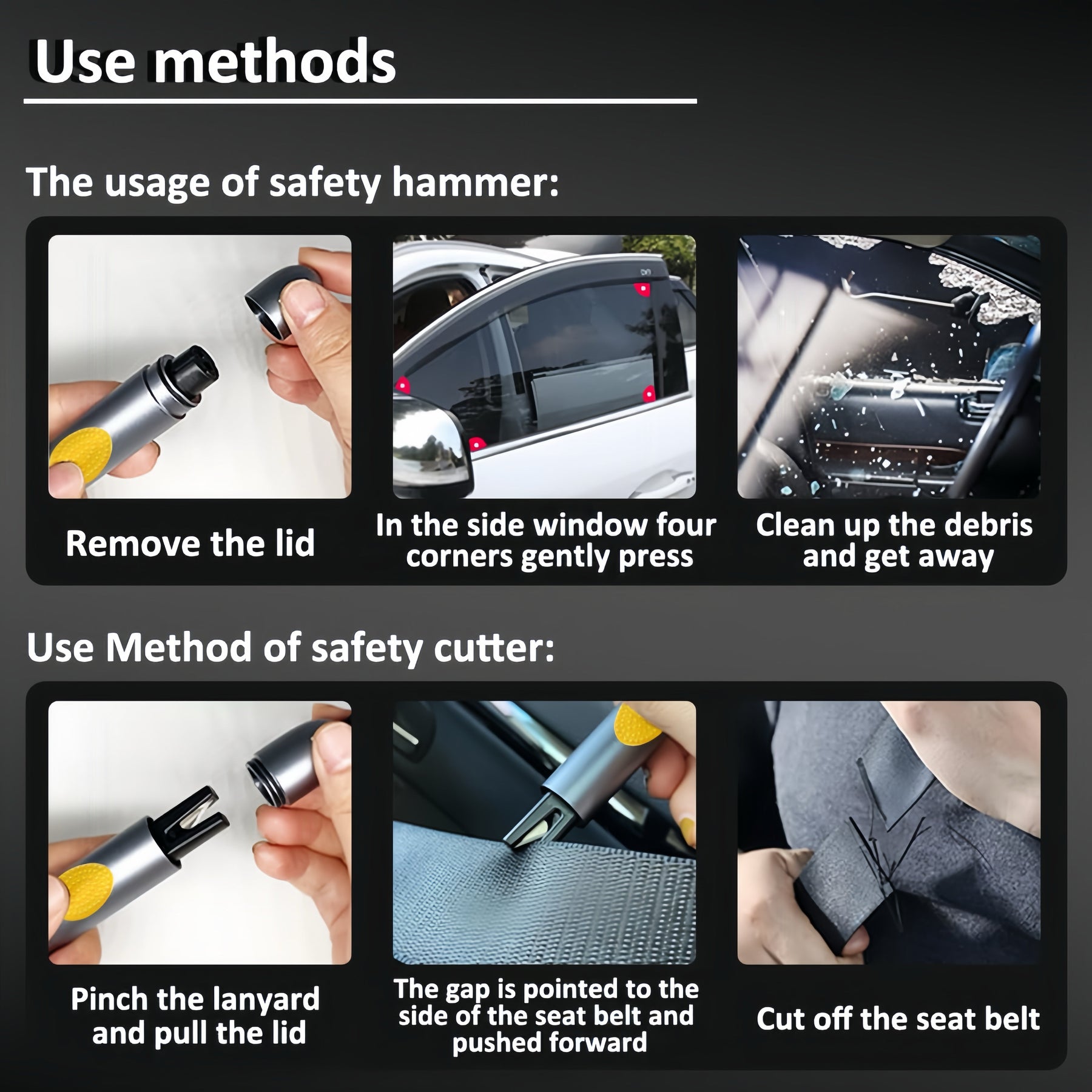 Use methods

The usage of safety hammer:

Remove the lid

In the side window four corners gently press

Clean up the debris and get away

Use Method of safety cutter:

Pinch the lanyard and pull the lid

The gap is pointed to the side of the seat belt and pushed forward

Cut off the seat belt