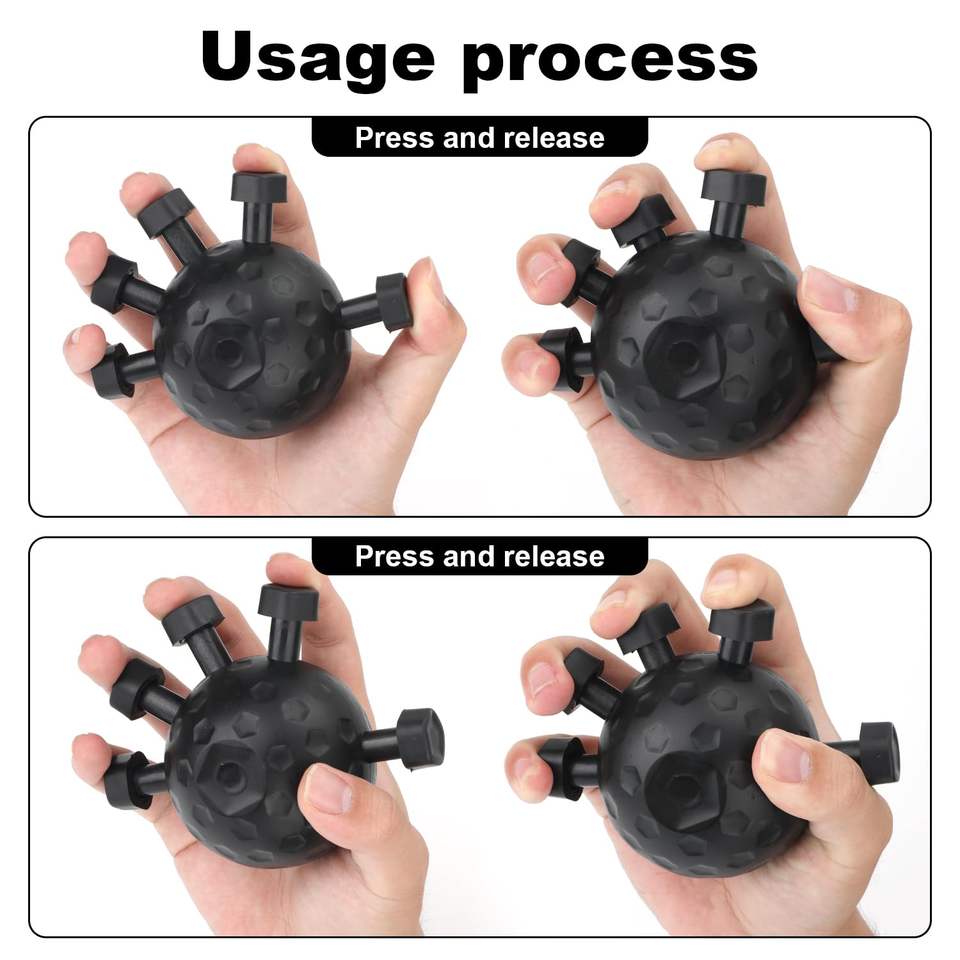 Usage process

Press and release

Press and release