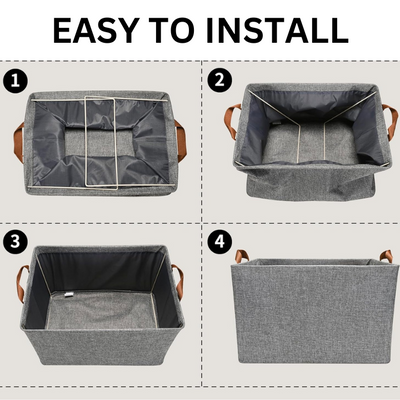 EASY TO INSTALL

1

2

3

4