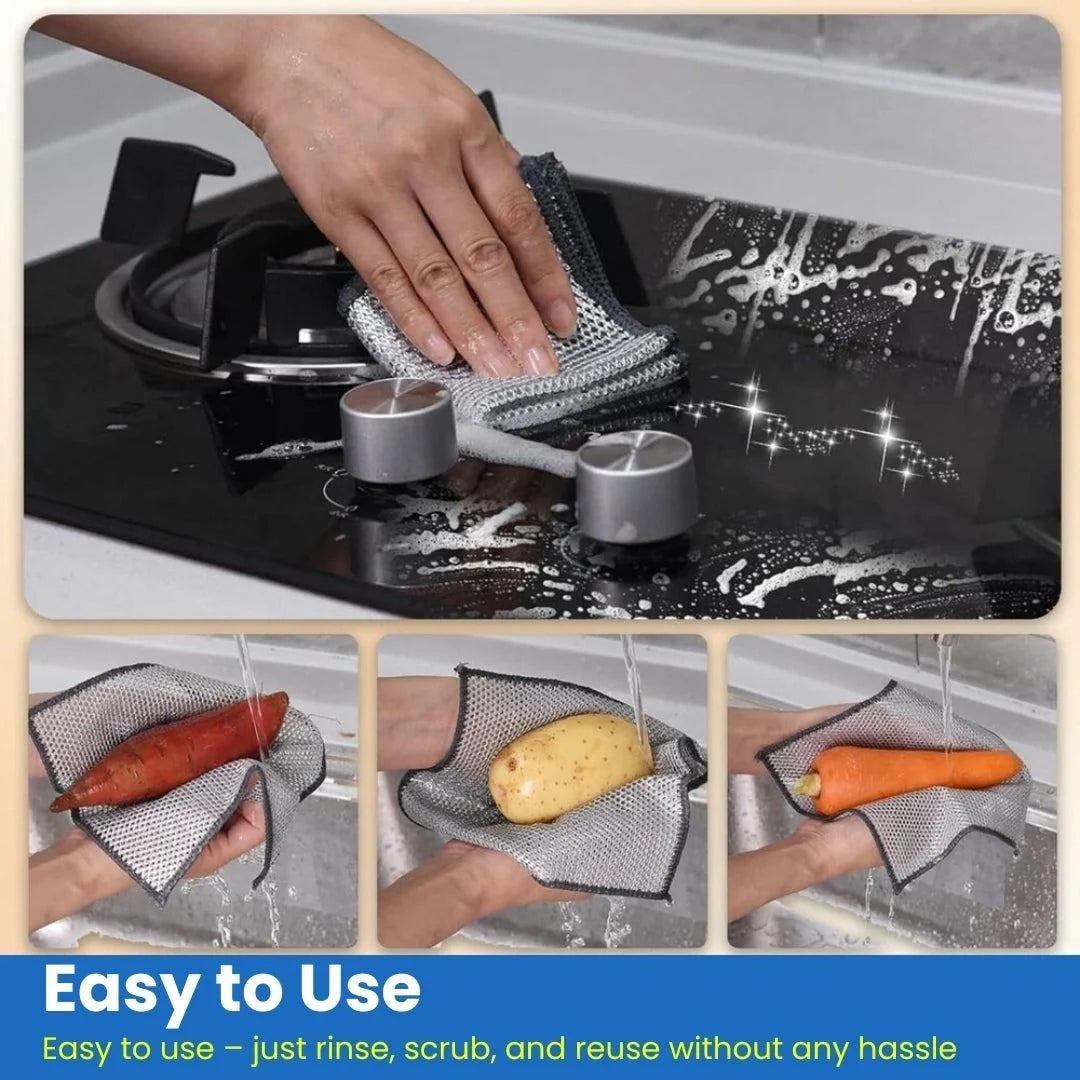 Easy to Use

Easy to use – just rinse, scrub, and reuse without any hassle